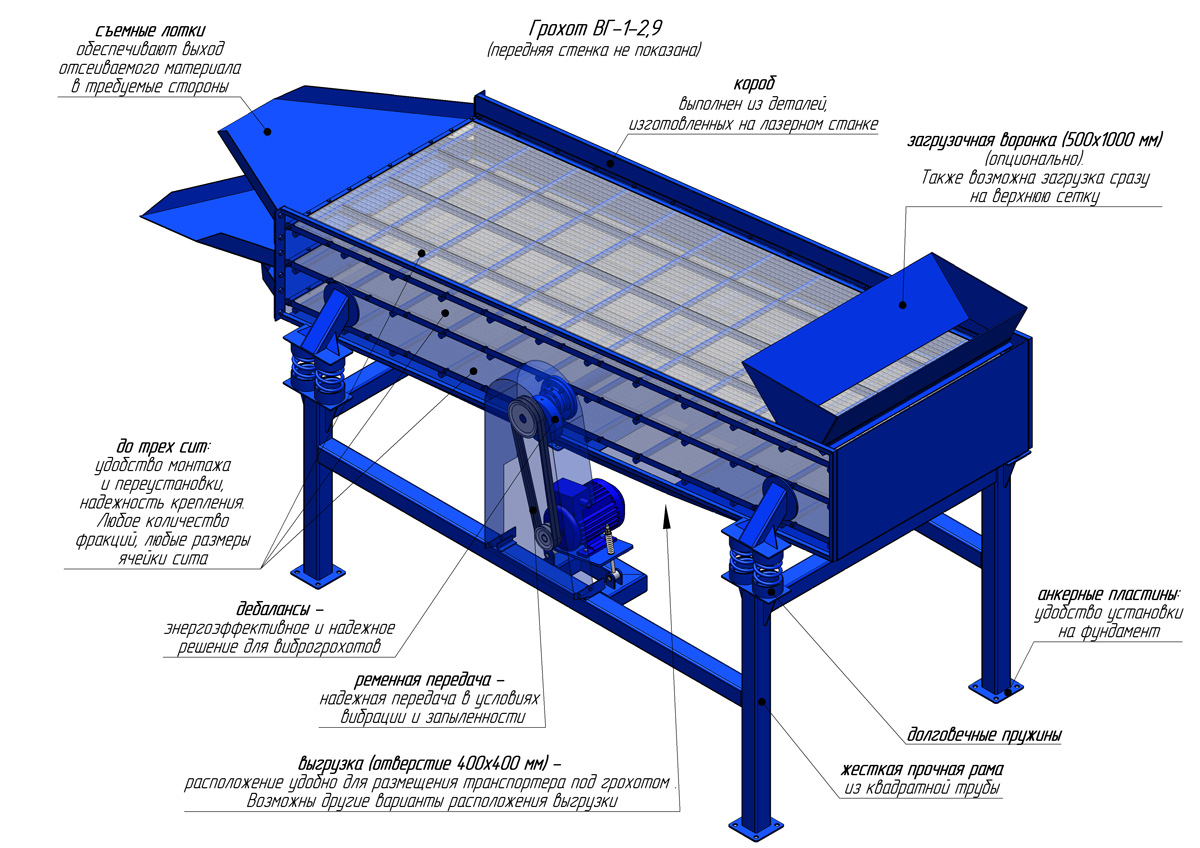 Грохот ВГ-1-2,9
(передняя стенка не показана)

съемные лотки
обеспечивают выход
отсеиваемого материала
в требуемые стороны

короб
выполнен из деталей,
изготовленных на лазерном станке

загрузочная воронка (500х1000 мм)
(опционально).
Также возможна загрузка сразу
на верхнюю сетку

до трех сит:
удобство монтажа
и переустановки,
надежность крепления.
Любое количество
фракций, любые размеры
ячейки сита

дебалансы –
энергоэффективное и надежное
решение для виброгрохотов

ременная передача –
надежная передача в условиях
вибрации и запыленности

выгрузка (отверстие 400х400 мм) –
расположение удобно для размещения транспортера под грохотом .
Возможны другие варианты расположения выгрузки

анкерные пластины:
удобство установки
на фундамент

долговечные пружины

жесткая прочная рама
из квадратной трубы